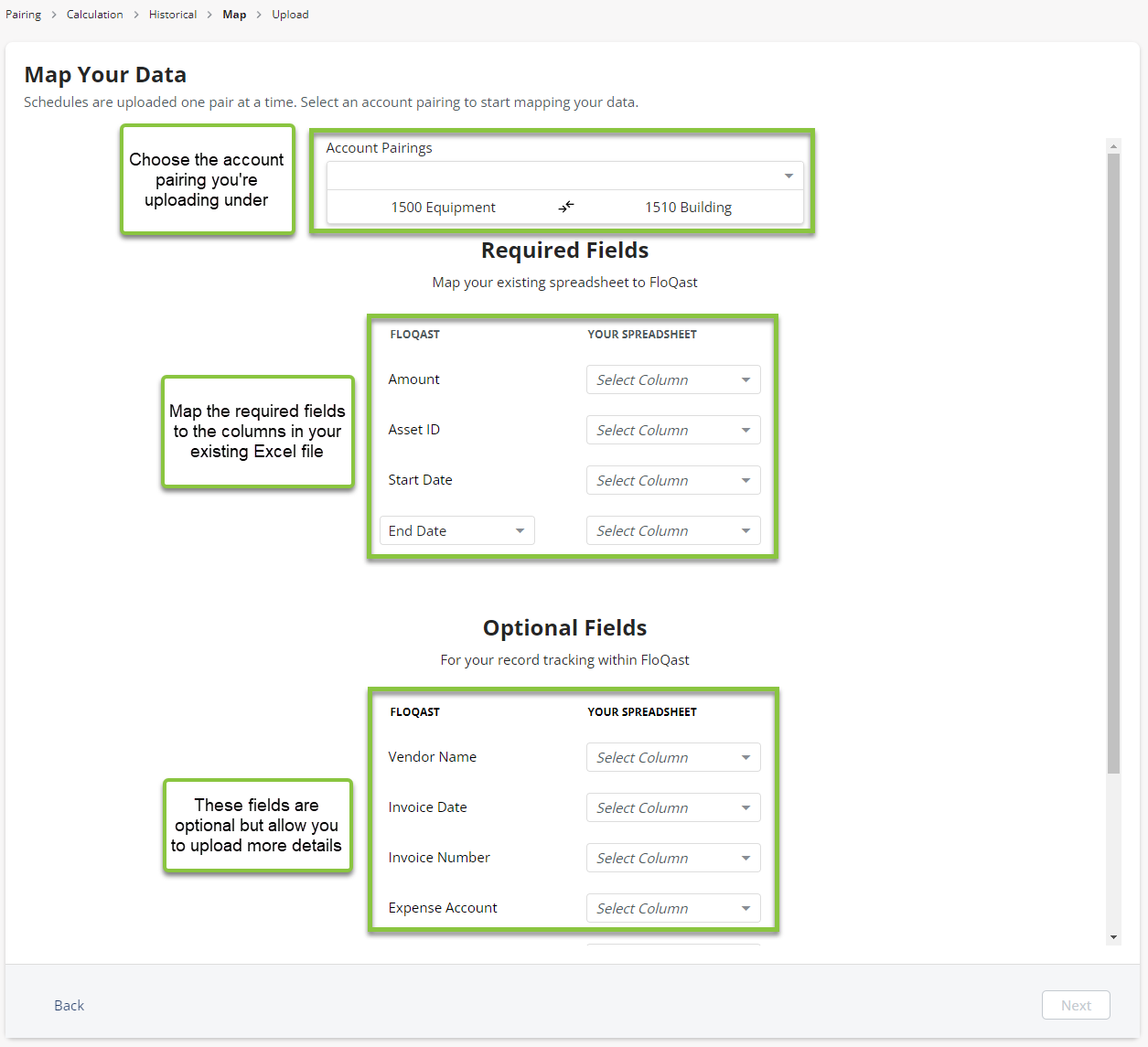 Pairing > Calculation > Historical > Map > Upload

Map Your Data

Schedules are uploaded one pair at a time. Select an account pairing to start mapping your data.

Choose the account pairing you're uploading under

Account Pairings

1500 Equipment 1510 Building

Required Fields

Map your existing spreadsheet to FloQast

Map the required fields to the columns in your existing Excel file

| FLOQAST | YOUR SPREADSHEET |
|---|---|
| Amount | Select Column |
| Asset ID | Select Column |
| Start Date | Select Column |
| End Date | Select Column |

Optional Fields

For your record tracking within FloQast

These fields are optional but allow you to upload more details

| FLOQAST | YOUR SPREADSHEET |
|---|---|
| Vendor Name | Select Column |
| Invoice Date | Select Column |
| Invoice Number | Select Column |
| Expense Account | Select Column |

Back

Next